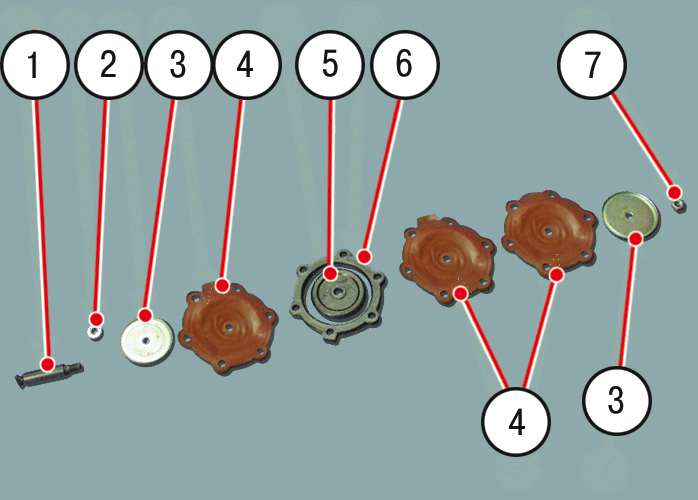 1 2 3 4 5 6 7

4 3